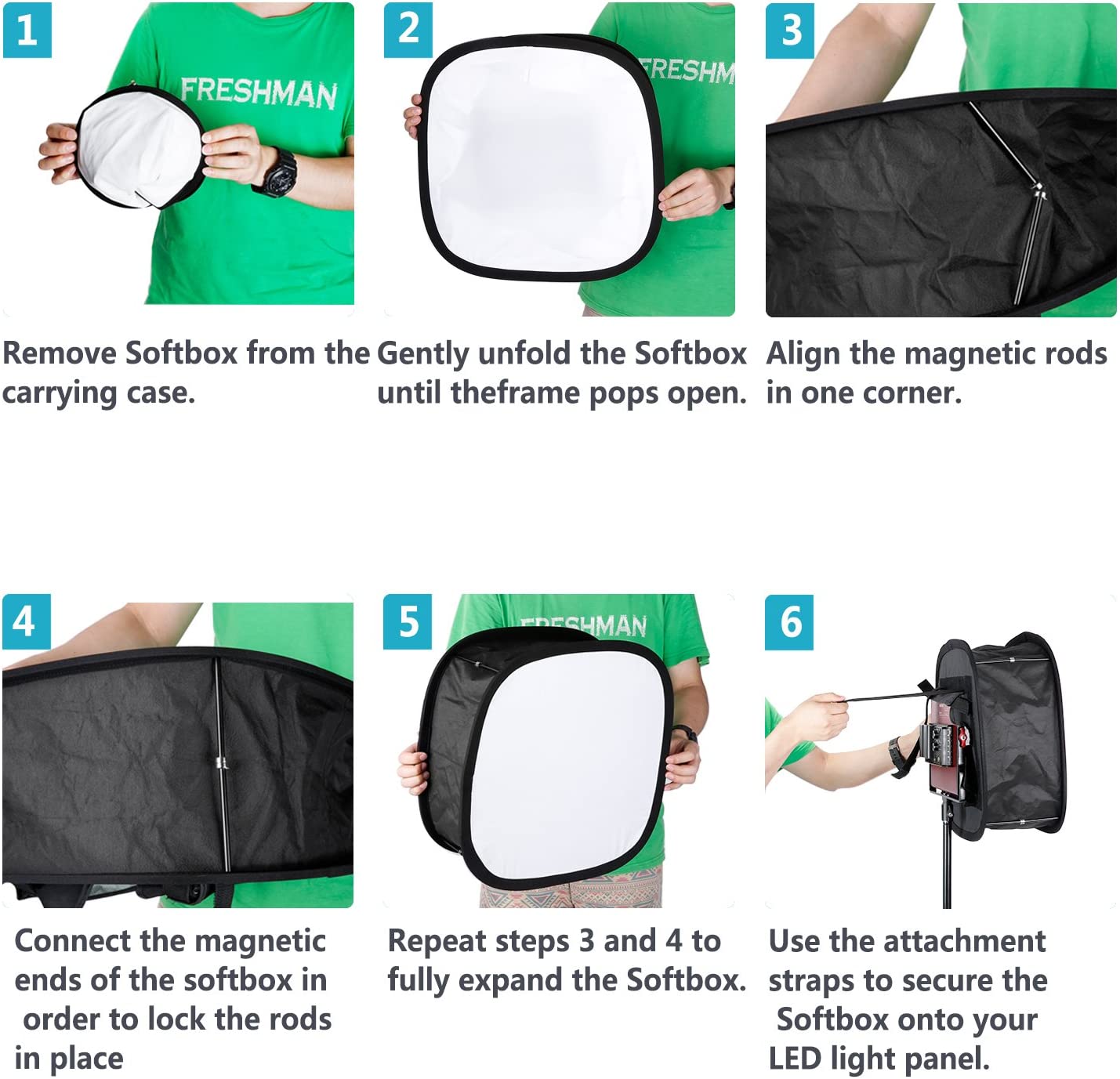 1

FRESHMAN

Remove Softbox from the carrying case.

2

FRESHM

Gently unfold the Softbox until theframe pops open.

3

Align the magnetic rods in one corner.

4

Connect the magnetic ends of the softbox in order to lock the rods in place

5

FRESHMAN

Repeat steps 3 and 4 to fully expand the Softbox.

6

Use the attachment straps to secure the Softbox onto your LED light panel.