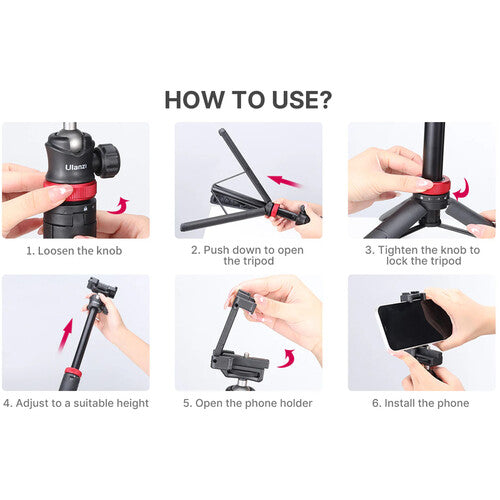 HOW TO USE?

Ulanzi

1. Loosen the knob

2. Push down to open the tripod

3. Tighten the knob to lock the tripod

4. Adjust to a suitable height

5. Open the phone holder

6. Install the phone